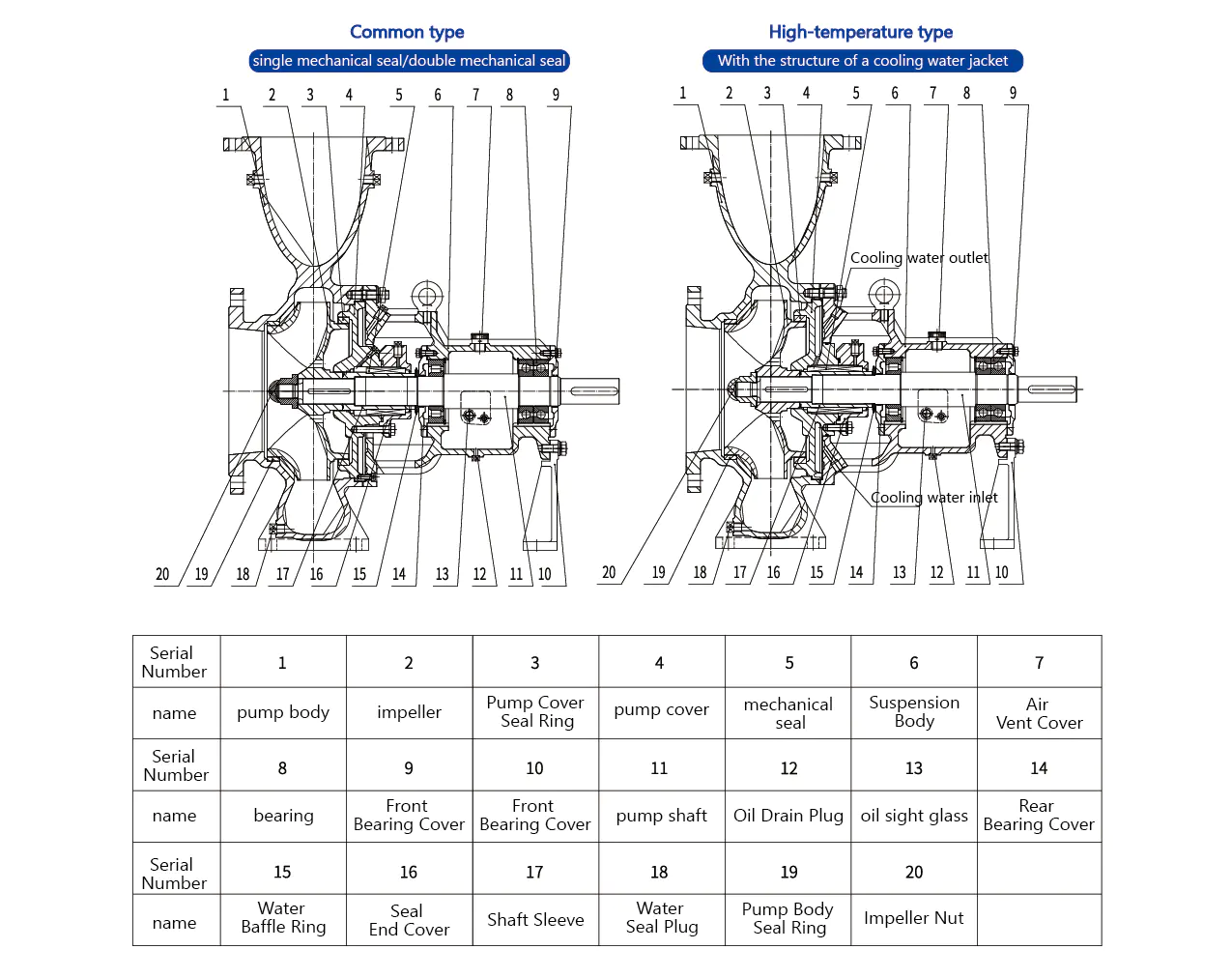 Common type
single mechanical seal/double mechanical seal

1 2 3 4 5 6 7 8 9

20 19 18 17 16 15 14 13 12 11 10

High-temperature type
With the structure of a cooling water jacket

1 2 3 4 5 6 7 8 9

Cooling water outlet

Cooling water inlet

20 19 18 17 16 15 14 13 12 11 10

| Serial Number | 1 | 2 | 3 | 4 | 5 | 6 | 7 |
|---|---|---|---|---|---|---|---|
| name | pump body | impeller | Pump Cover Seal Ring | pump cover | mechanical seal | Suspension Body | Air Vent Cover |
| Serial Number | 8 | 9 | 10 | 11 | 12 | 13 | 14 |
| name | bearing | Front Bearing Cover | Front Bearing Cover | pump shaft | Oil Drain Plug | oil sight glass | Rear Bearing Cover |
| Serial Number | 15 | 16 | 17 | 18 | 19 | 20 | |
| name | Water Baffle Ring | Seal End Cover | Shaft Sleeve | Water Seal Plug | Pump Body Seal Ring | Impeller Nut | |